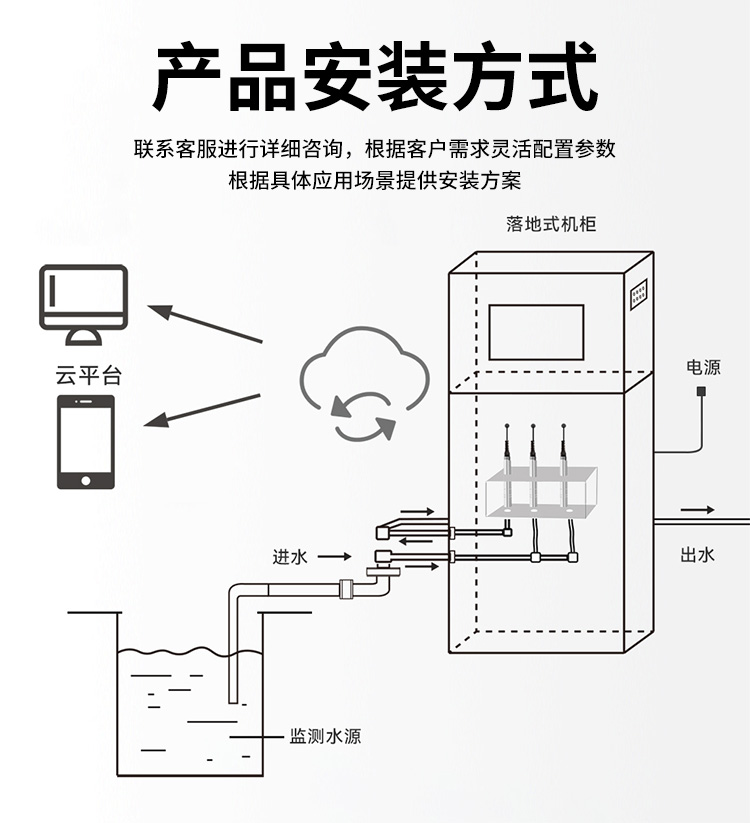 产品安装方式

联系客服进行详细咨询，根据客户需求灵活配置参数
根据具体应用场景提供安装方案

落地式机柜

云平台

电源

进水

出水

监测水源